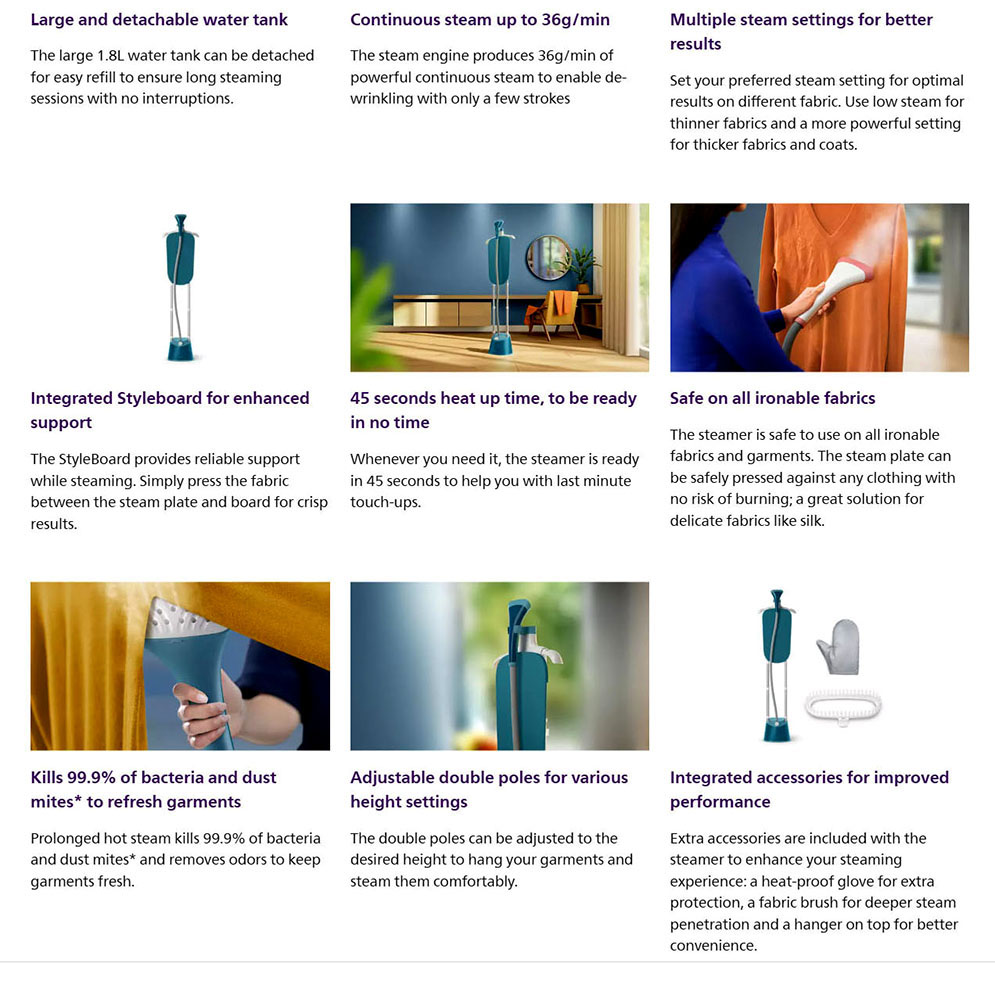 Large and detachable water tank

The large 1.8L water tank can be detached for easy refill to ensure long steaming sessions with no interruptions.

Continuous steam up to 36g/min

The steam engine produces 36g/min of powerful continuous steam to enable de-wrinkling with only a few strokes

Multiple steam settings for better results

Set your preferred steam setting for optimal results on different fabric. Use low steam for thinner fabrics and a more powerful setting for thicker fabrics and coats.

Integrated Styleboard for enhanced support

The StyleBoard provides reliable support while steaming. Simply press the fabric between the steam plate and board for crisp results.

45 seconds heat up time, to be ready in no time

Whenever you need it, the steamer is ready in 45 seconds to help you with last minute touch-ups.

Safe on all ironable fabrics

The steamer is safe to use on all ironable fabrics and garments. The steam plate can be safely pressed against any clothing with no risk of burning; a great solution for delicate fabrics like silk.

Kills 99.9% of bacteria and dust mites* to refresh garments

Prolonged hot steam kills 99.9% of bacteria and dust mites* and removes odors to keep garments fresh.

Adjustable double poles for various height settings

The double poles can be adjusted to the desired height to hang your garments and steam them comfortably.

Integrated accessories for improved performance

Extra accessories are included with the steamer to enhance your steaming experience: a heat-proof glove for extra protection, a fabric brush for deeper steam penetration and a hanger on top for better convenience.