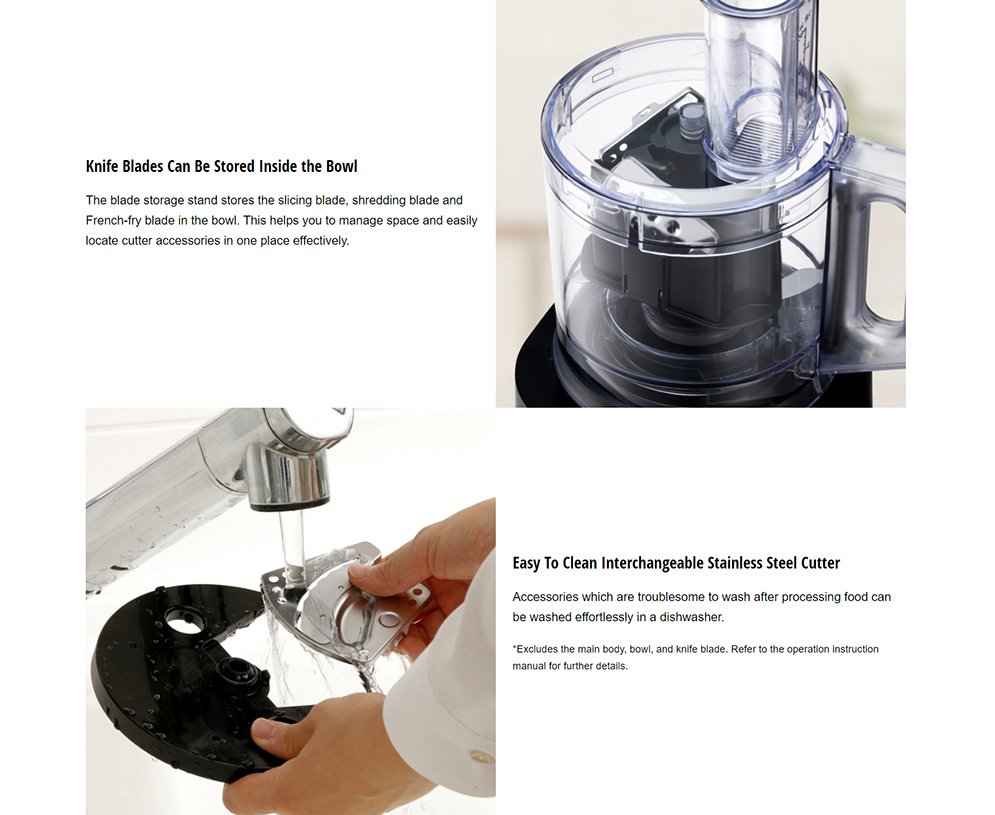 Knife Blades Can Be Stored Inside the Bowl

The blade storage stand stores the slicing blade, shredding blade and French-fry blade in the bowl. This helps you to manage space and easily locate cutter accessories in one place effectively.

Easy To Clean Interchangeable Stainless Steel Cutter

Accessories which are troublesome to wash after processing food can be washed effortlessly in a dishwasher.

*Excludes the main body, bowl, and knife blade. Refer to the operation instruction manual for further details.