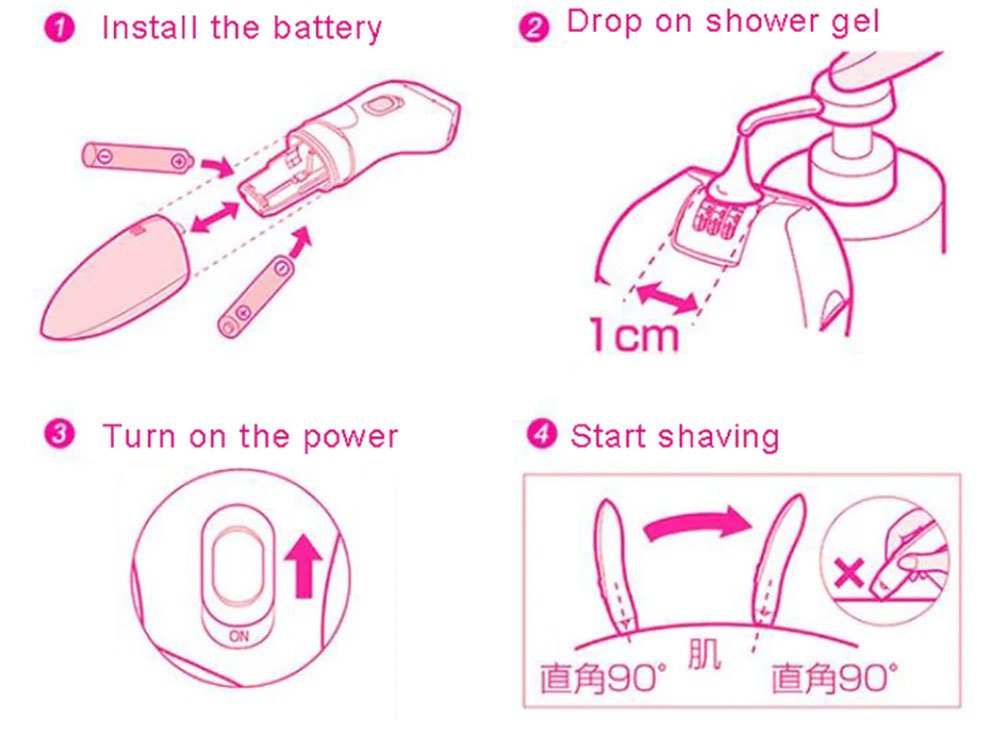 1 Install the battery

2 Drop on shower gel

1cm

3 Turn on the power

ON

4 Start shaving

直角90°

肌

直角90°